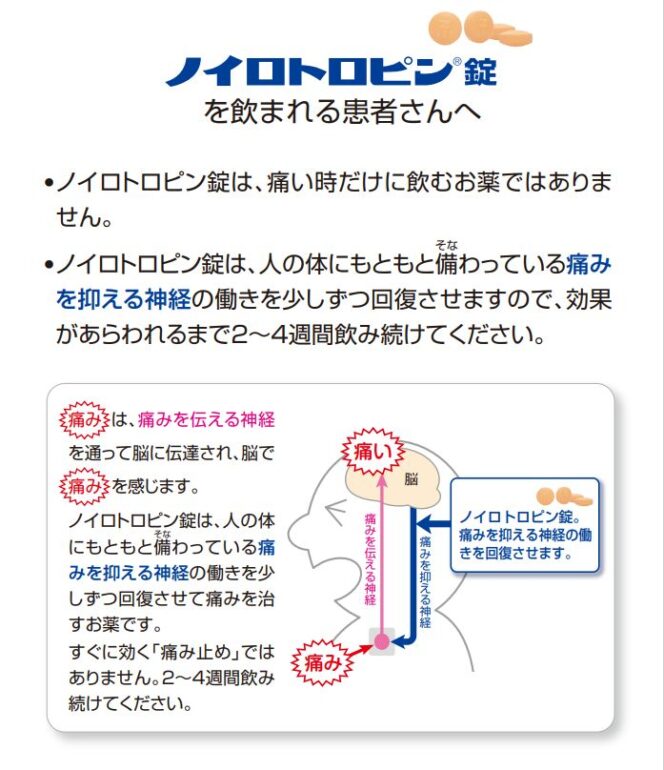 ノイロトロピン®錠
を飲まれる患者さんへ

•ノイロトロピン錠は、痛い時だけに飲むお薬ではありません。

•ノイロトロピン錠は、人の体にもともと備(そな)わっている痛みを抑える神経の働きを少しずつ回復させますので、効果があらわれるまで2～4週間飲み続けてください。

痛みは、痛みを伝える神経を通って脳に伝達され、脳で痛みを感じます。

ノイロトロピン錠は、人の体にもともと備(そな)わっている痛みを抑える神経の働きを少しずつ回復させて痛みを治すお薬です。

すぐに効く「痛み止め」ではありません。2～4週間飲み続けてください。

痛い

脳

痛みを伝える神経

痛みを抑える神経

ノイロトロピン錠。痛みを抑える神経の働きを回復させます。

痛み